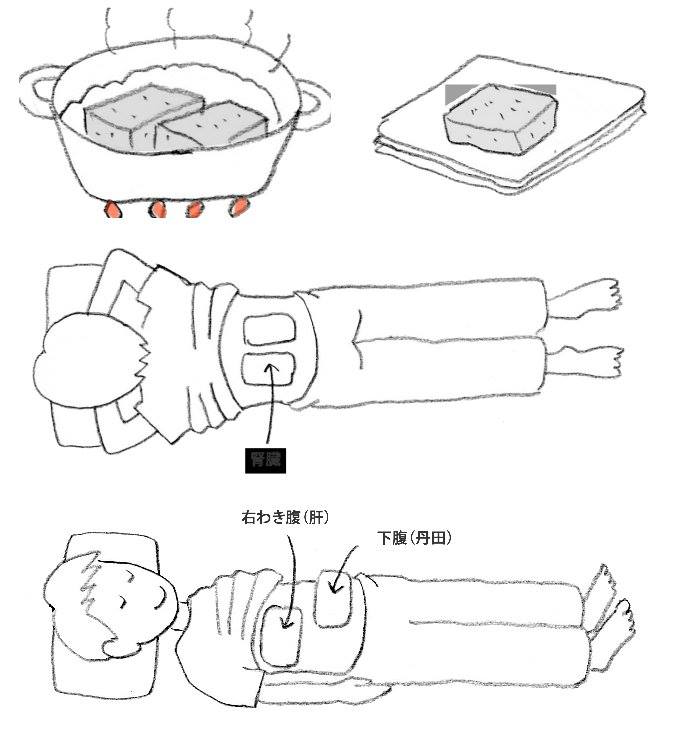 腎臓

右わき腹(肝)

下腹(丹田)